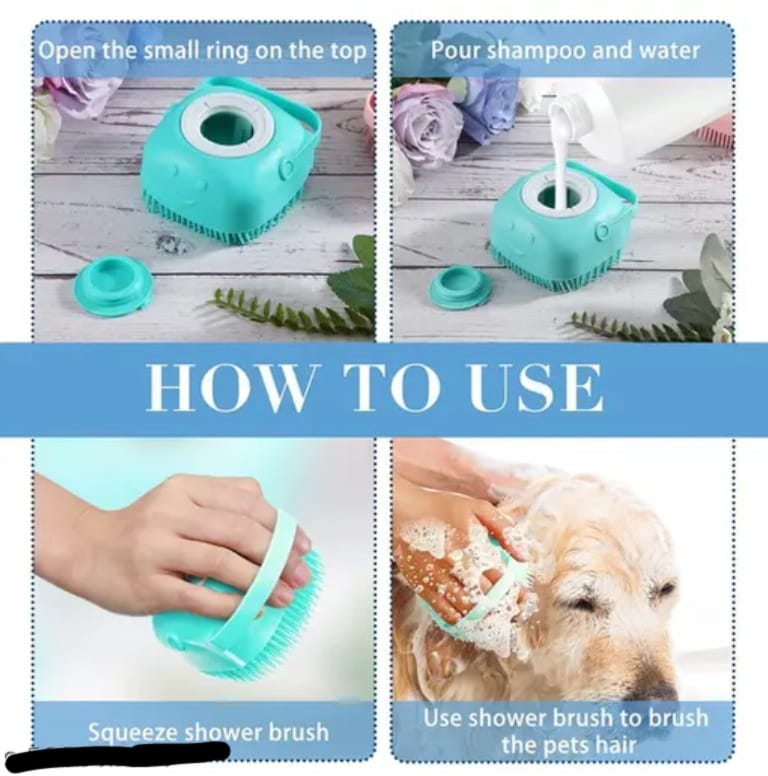 Open the small ring on the top

Pour shampoo and water

HOW TO USE

Squeeze shower brush

Use shower brush to brush the pets hair